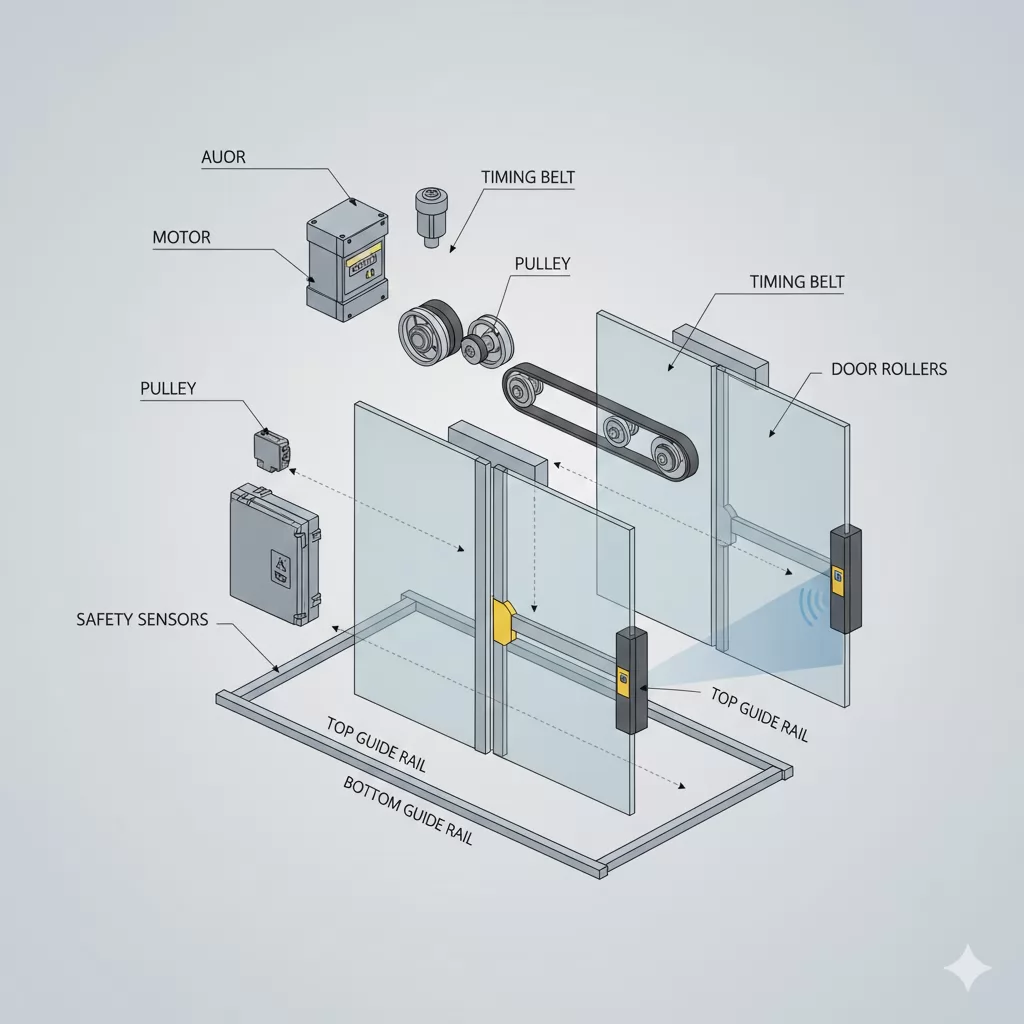 AUOR

TIMING BELT

MOTOR

PULLEY

TIMING BELT

DOOR ROLLERS

PULLEY

SAFETY SENSORS

TOP GUIDE RAIL

TOP GUIDE RAIL

BOTTOM GUIDE RAIL